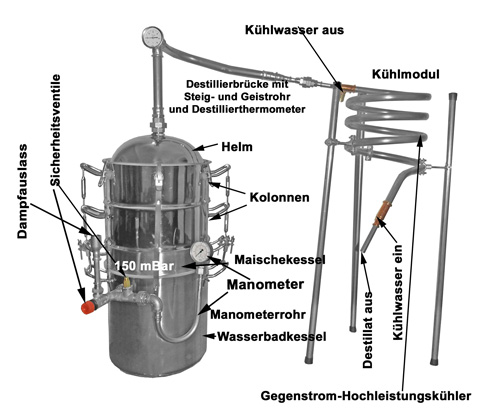 Kühlwasser aus
Kühlmodul
Destillierbrücke mit Steig- und Geistrohr und Destillierthermometer
Sicherheitsventile
Dampfauslass
Helm
Kolonnen
150 mBar
Maischekessel
Manometer
Manometerrohr
Wasserbadkessel
Destillat aus
Kühlwasser ein
Gegenstrom-Hochleistungskühler